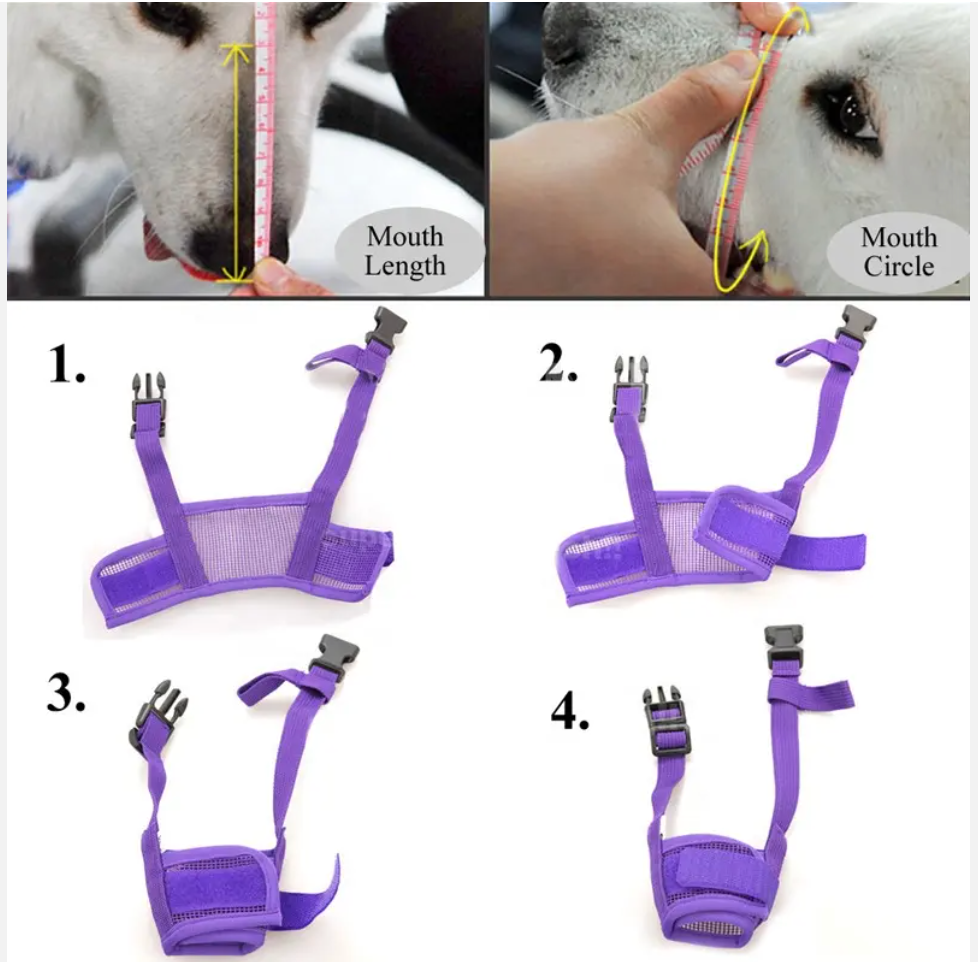 Mouth Length

Mouth Circle

1.

2.

3.

4.